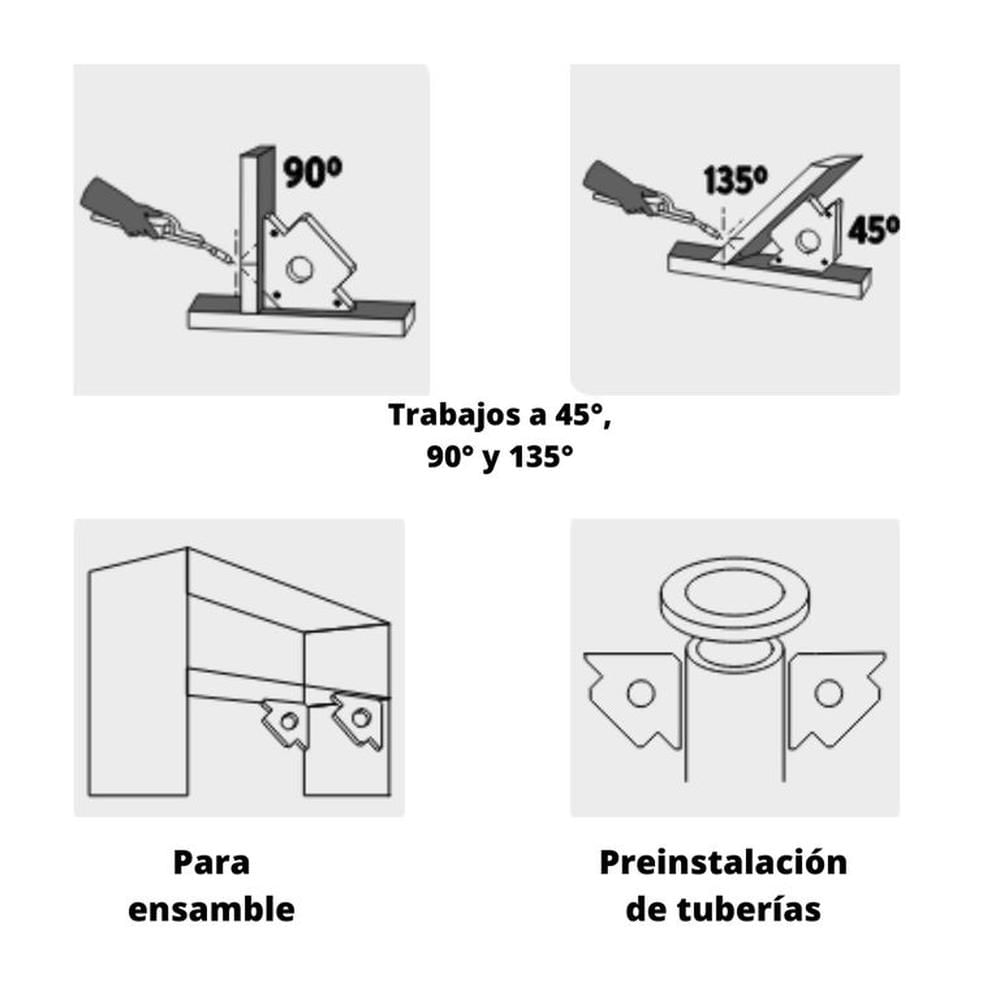 90º

135º

45º

Trabajos a 45°, 90° y 135°

Para ensamble

Preinstalación de tuberías