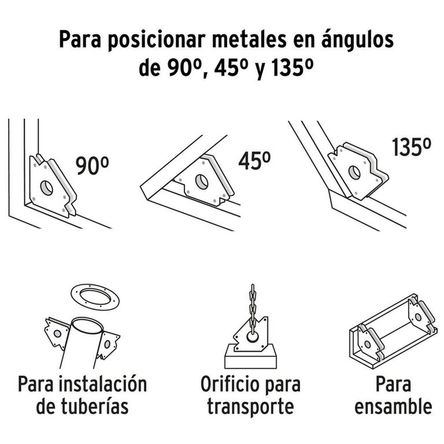 Para posicionar metales en ángulos de 90º, 45º y 135º

90º

45º

135º

Para instalación de tuberías

Orificio para transporte

Para ensamble