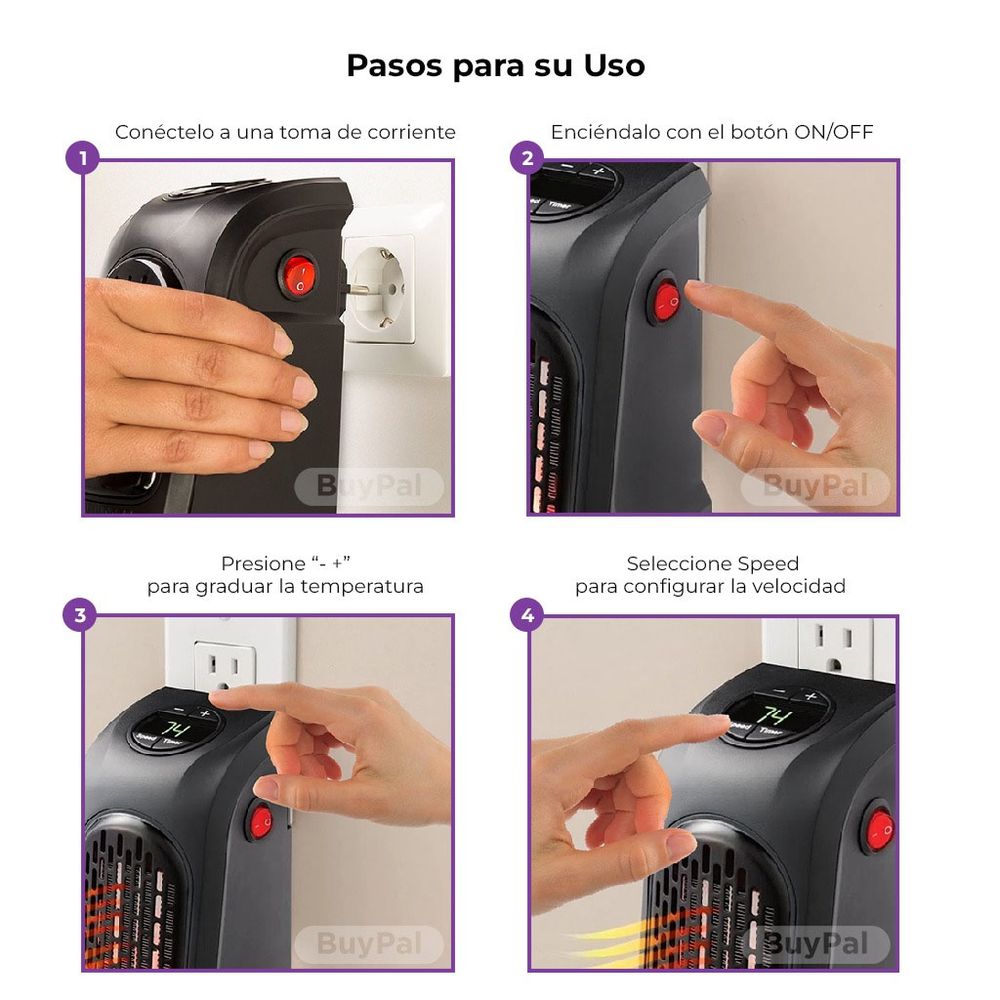 Pasos para su Uso

Conéctelo a una toma de corriente

1

BuyPal

Enciéndalo con el botón ON/OFF

2

Timer

BuyPal

Presione "- +" para graduar la temperatura

3

74

Speed Timer

BuyPal

Seleccione Speed para configurar la velocidad

4

74

Speed Timer

BuyPal