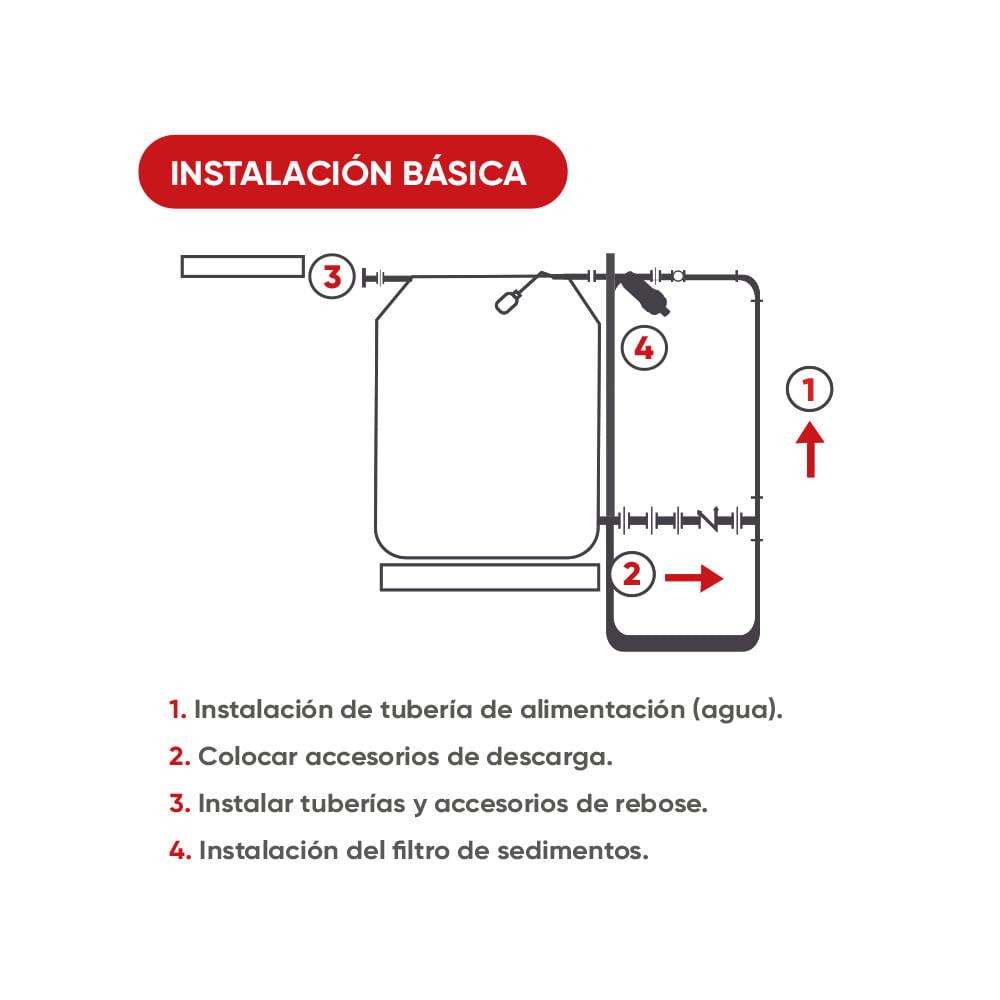 INSTALACIÓN BÁSICA

3

4

1

2

1. Instalación de tubería de alimentación (agua).

2. Colocar accesorios de descarga.

3. Instalar tuberías y accesorios de rebose.

4. Instalación del filtro de sedimentos.