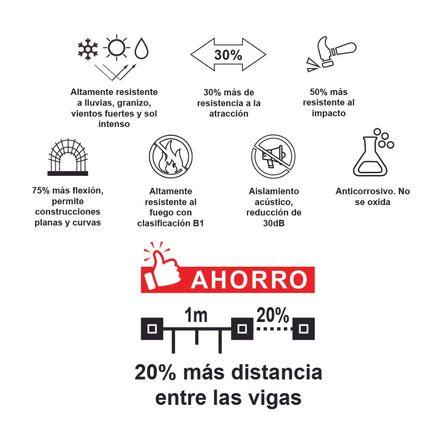 Altamente resistente a lluvias, granizo, vientos fuertes y sol intenso

30%

30% más de resistencia a la atracción

50% más resistente al impacto

75% más flexión, permite construcciones planas y curvas

Altamente resistente al fuego con clasificación B1

Aislamiento acústico, reducción de 30dB

Anticorrosivo. No se oxida

AHORRO

1m

20%

20% más distancia entre las vigas