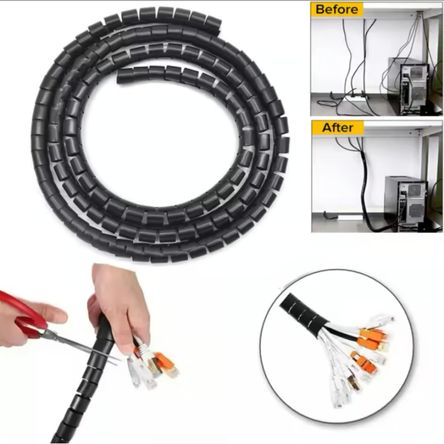 Before

After