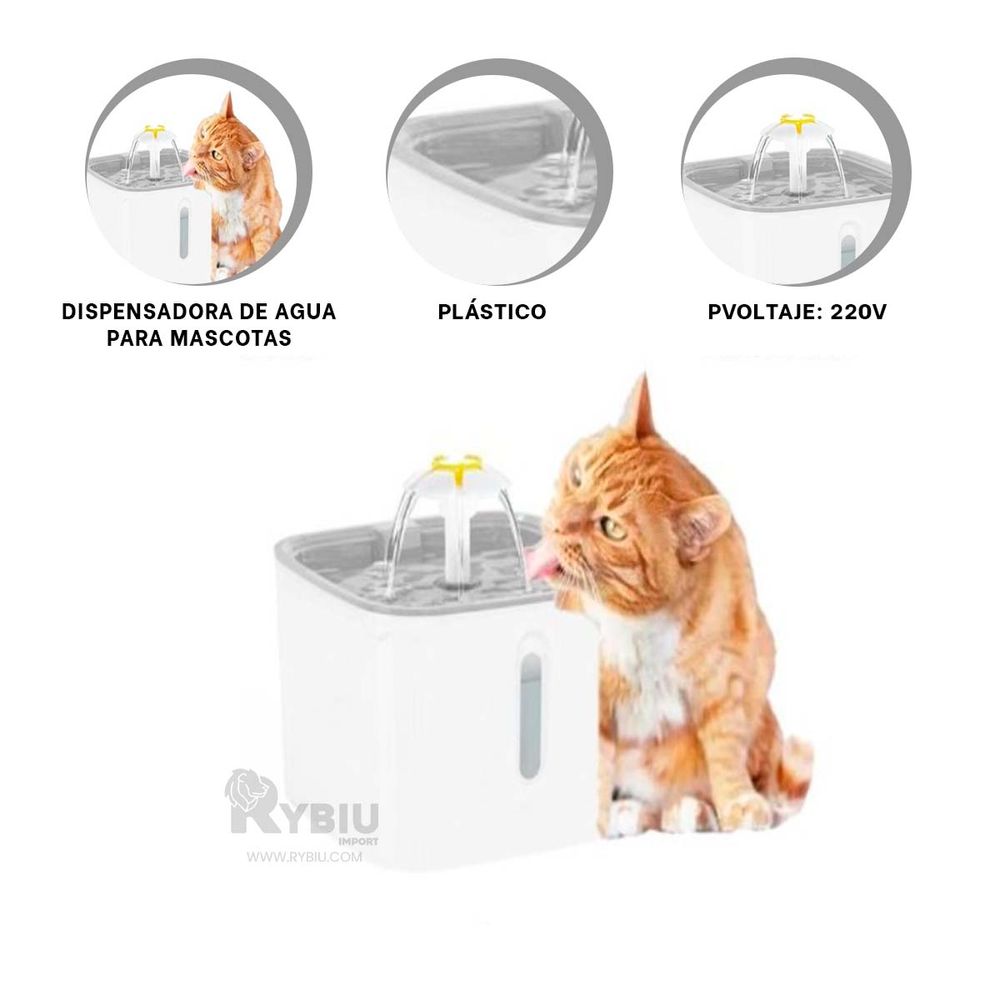 DISPENSADORA DE AGUA PARA MASCOTAS

PLÁSTICO

PVOLTAJE: 220V

RYBIU
IMPORT
WWW.RYBIU.COM