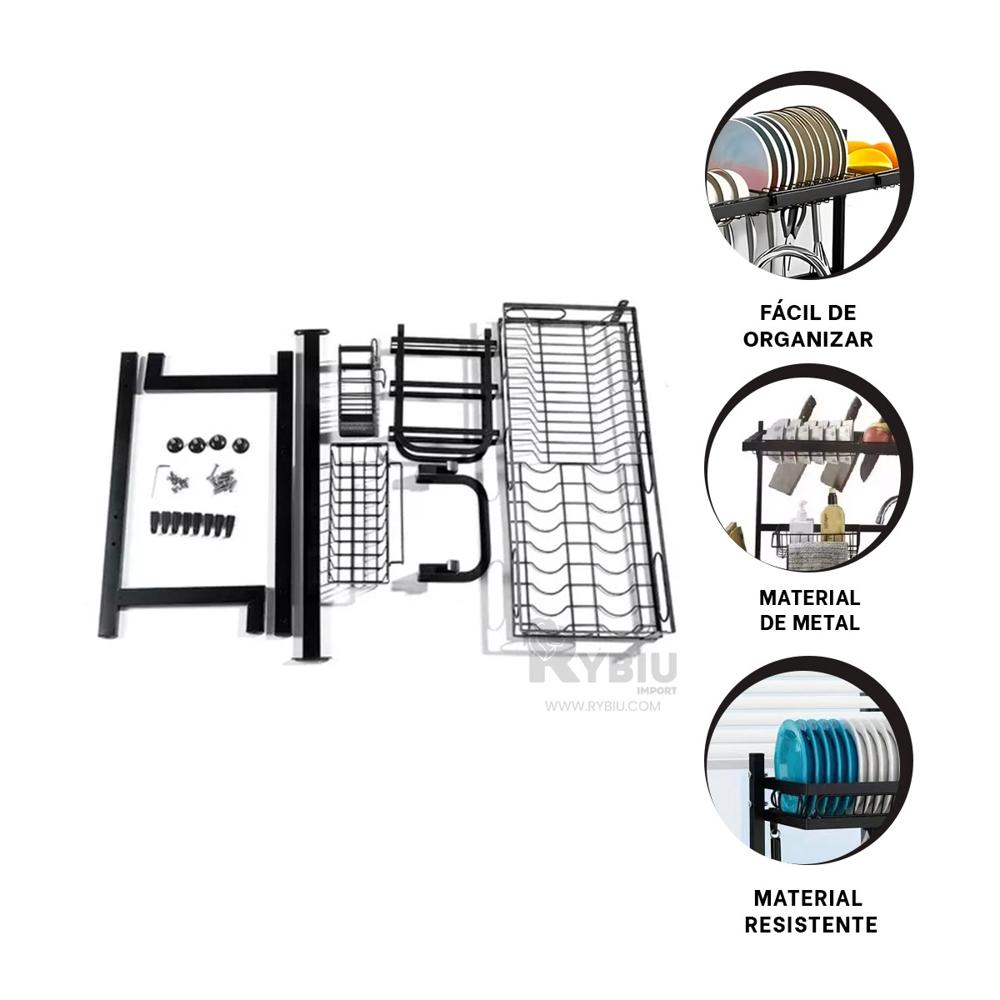 RYBIU
IMPORT
WWW.RYBIU.COM

FÁCIL DE ORGANIZAR

MATERIAL DE METAL

MATERIAL RESISTENTE