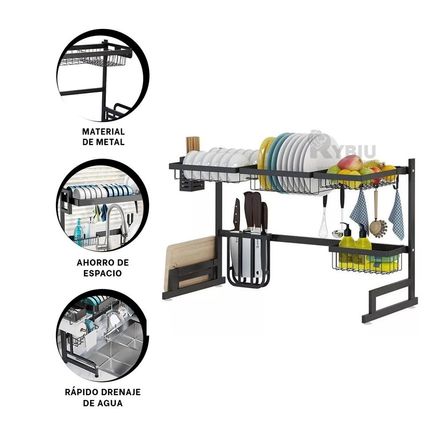 MATERIAL DE METAL

AHORRO DE ESPACIO

RÁPIDO DRENAJE DE AGUA

RYBIU