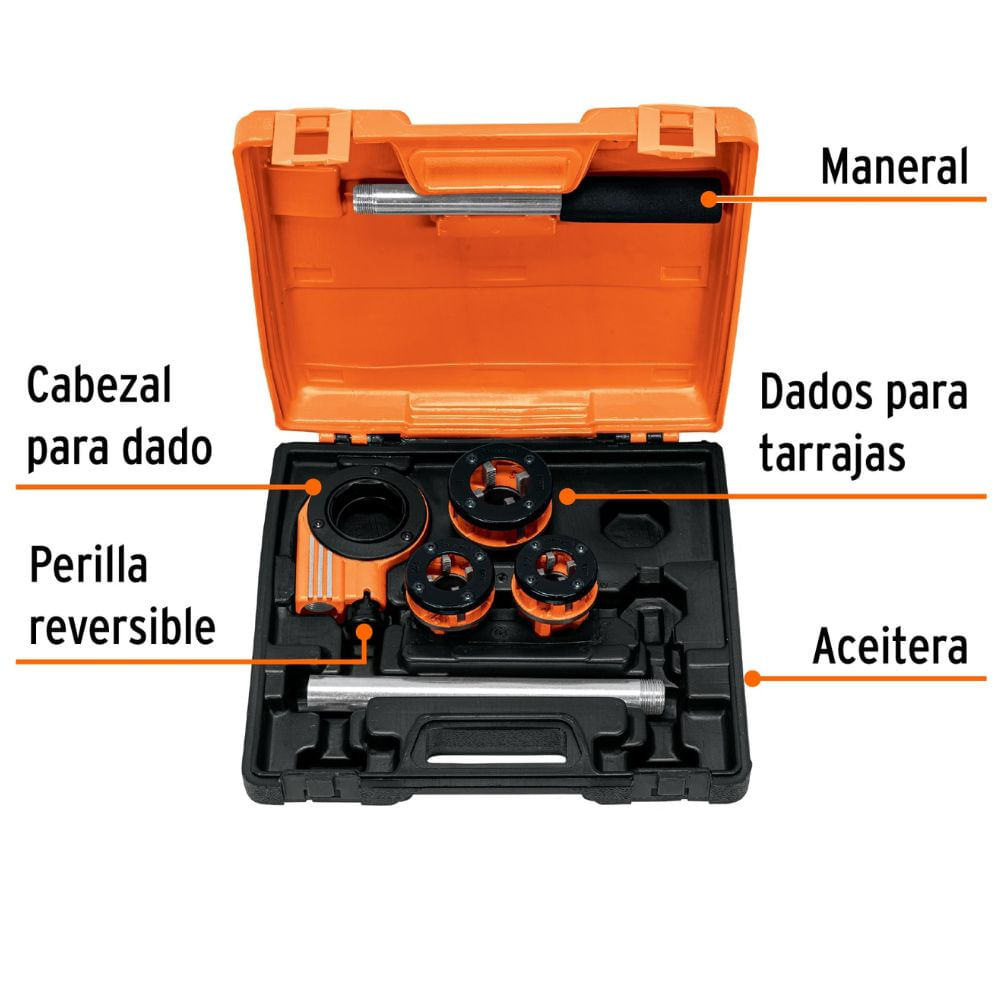 Maneral

Cabezal para dado

Dados para tarrajas

Perilla reversible

Aceitera