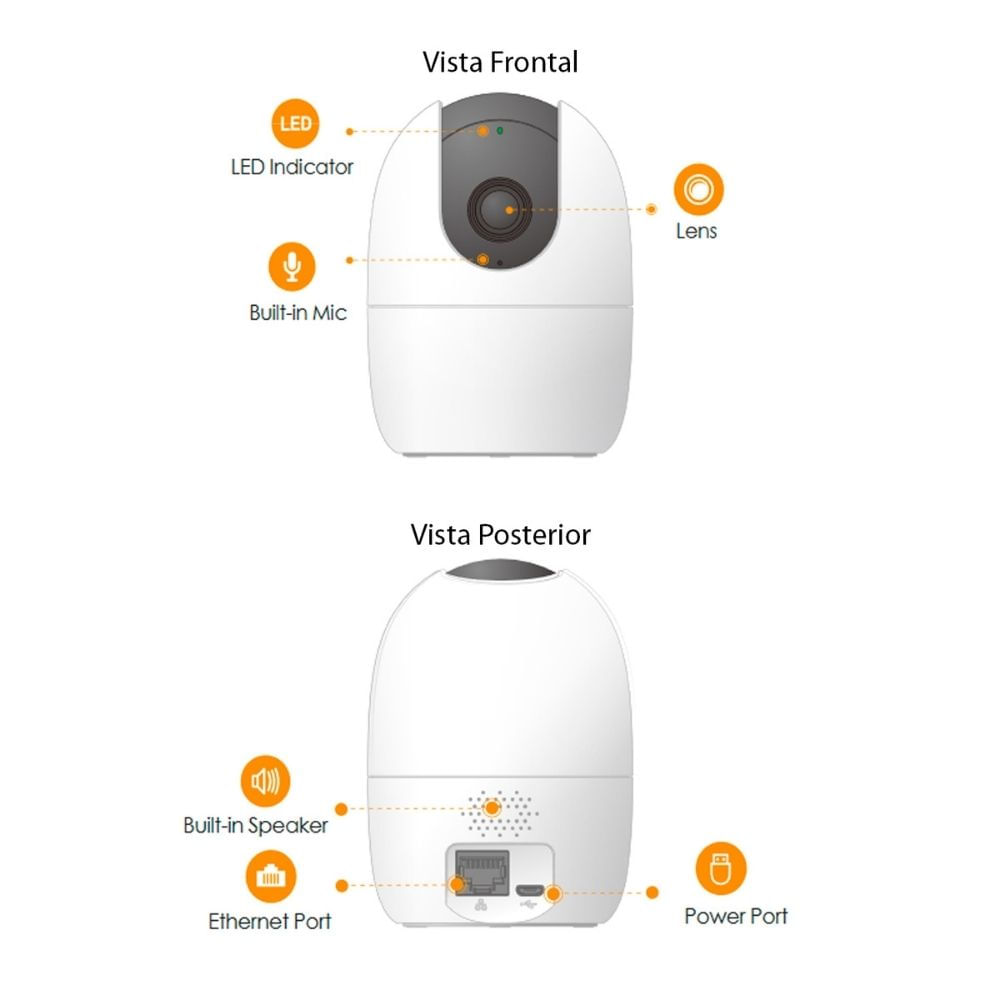 Vista Frontal

LED

LED Indicator

Lens

Built-in Mic

Vista Posterior

Built-in Speaker

Ethernet Port

Power Port