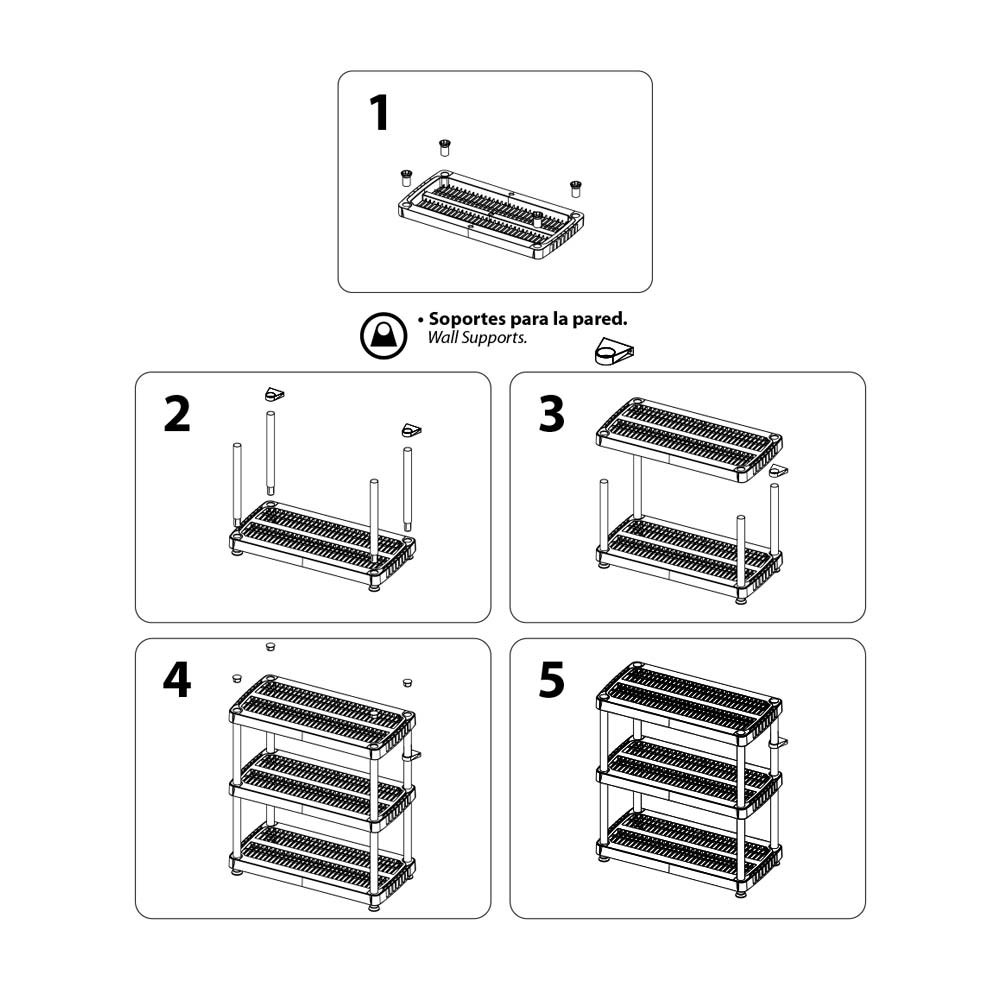 1

• Soportes para la pared.
Wall Supports.

2

3

4

5