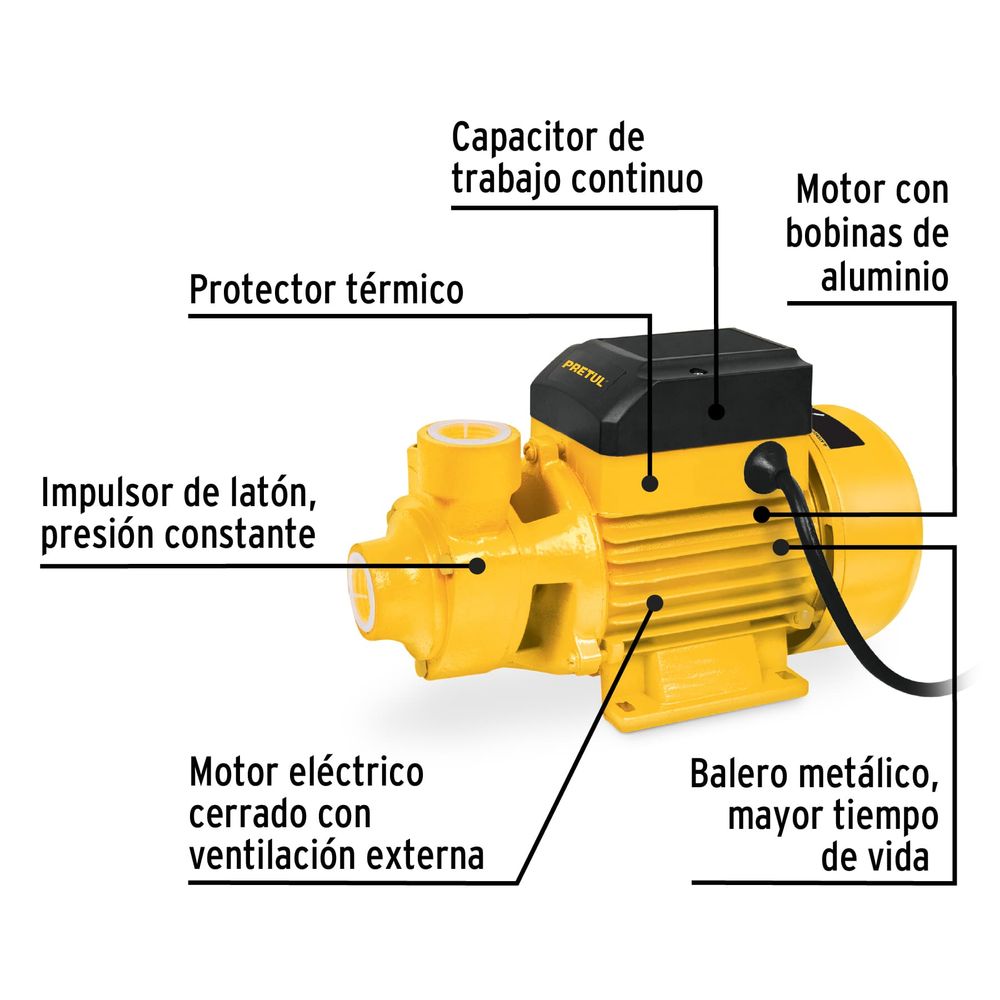 Capacitor de trabajo continuo

Motor con bobinas de aluminio

Protector térmico

PRETUL

Impulsor de latón, presión constante

Motor eléctrico cerrado con ventilación externa

Balero metálico, mayor tiempo de vida