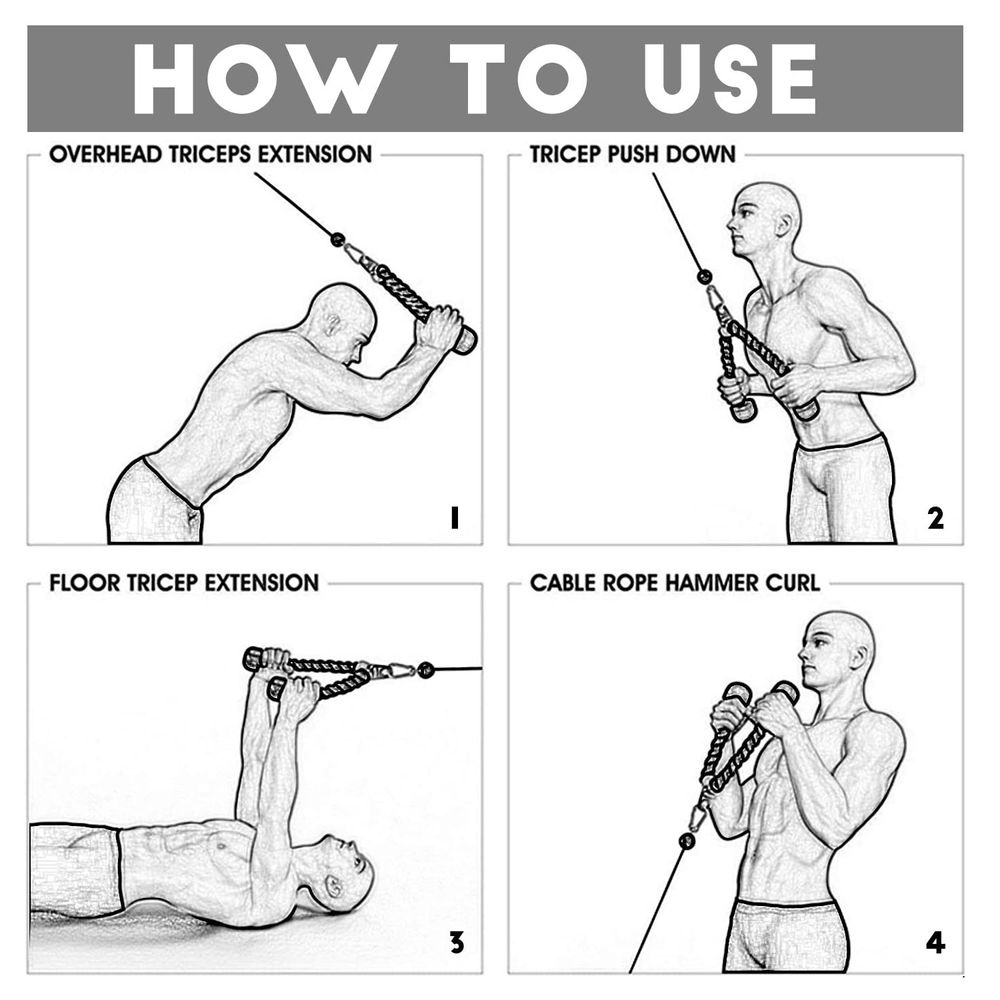 HOW TO USE

OVERHEAD TRICEPS EXTENSION

1

TRICEP PUSH DOWN

2

FLOOR TRICEP EXTENSION

3

CABLE ROPE HAMMER CURL

4