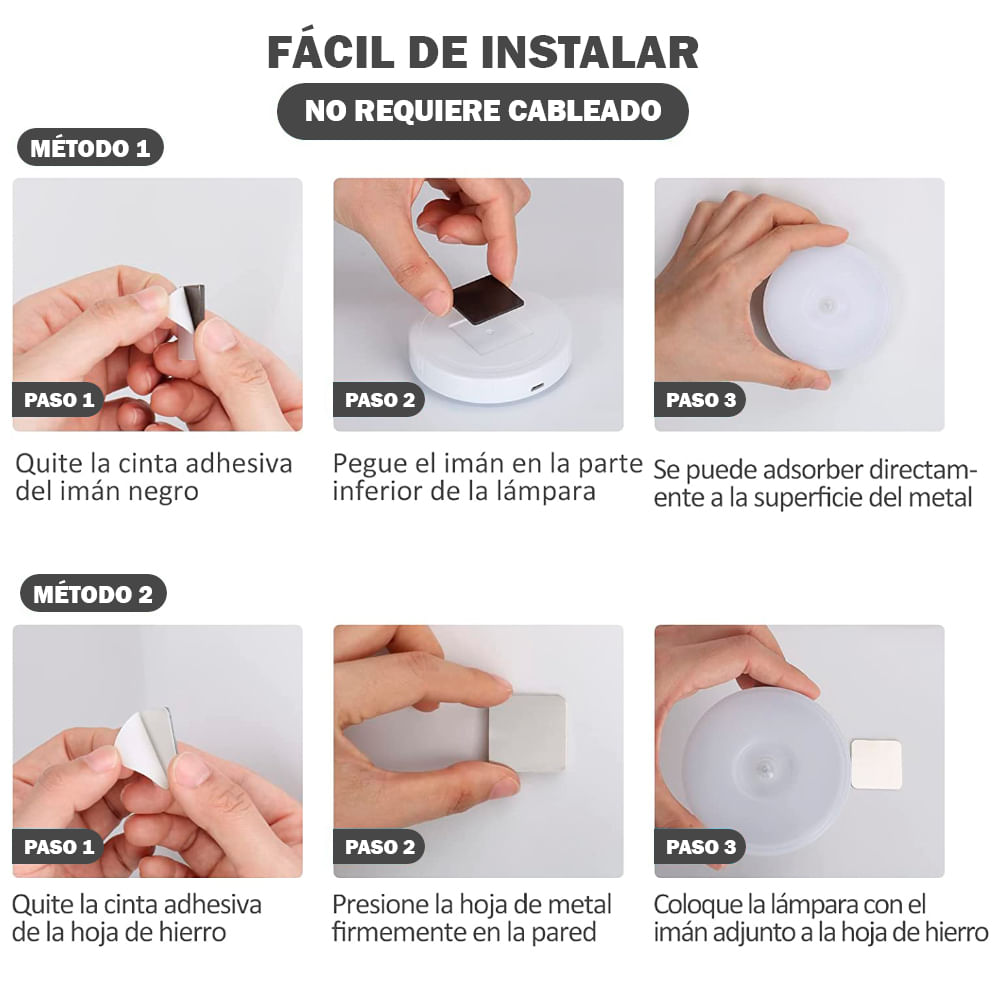 FÁCIL DE INSTALAR

NO REQUIERE CABLEADO

MÉTODO 1

PASO 1

Quite la cinta adhesiva del imán negro

PASO 2

Pegue el imán en la parte inferior de la lámpara

PASO 3

Se puede adsorber directamente a la superficie del metal

MÉTODO 2

PASO 1

Quite la cinta adhesiva de la hoja de hierro

PASO 2

Presione la hoja de metal firmemente en la pared

PASO 3

Coloque la lámpara con el imán adjunto a la hoja de hierro