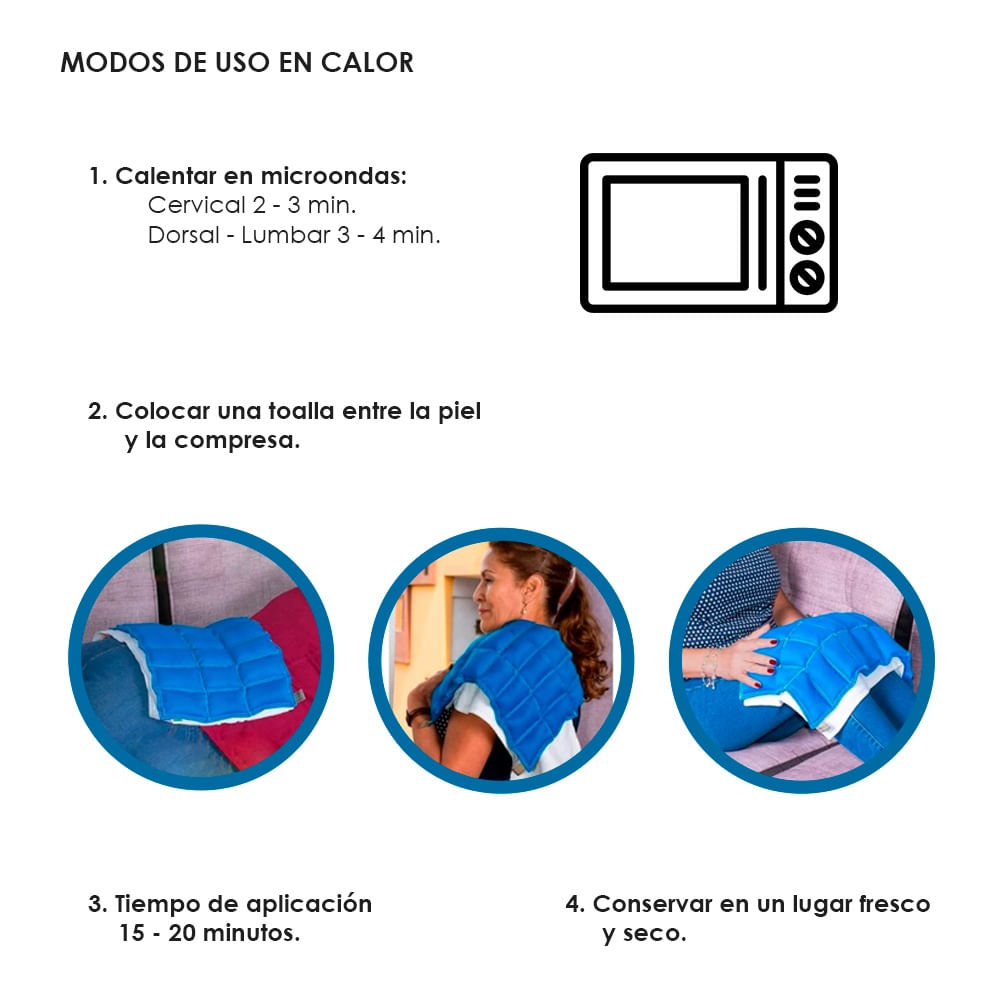 MODOS DE USO EN CALOR

1. Calentar en microondas:
Cervical 2 - 3 min.
Dorsal - Lumbar 3 - 4 min.

2. Colocar una toalla entre la piel y la compresa.

3. Tiempo de aplicación 15 - 20 minutos.

4. Conservar en un lugar fresco y seco.