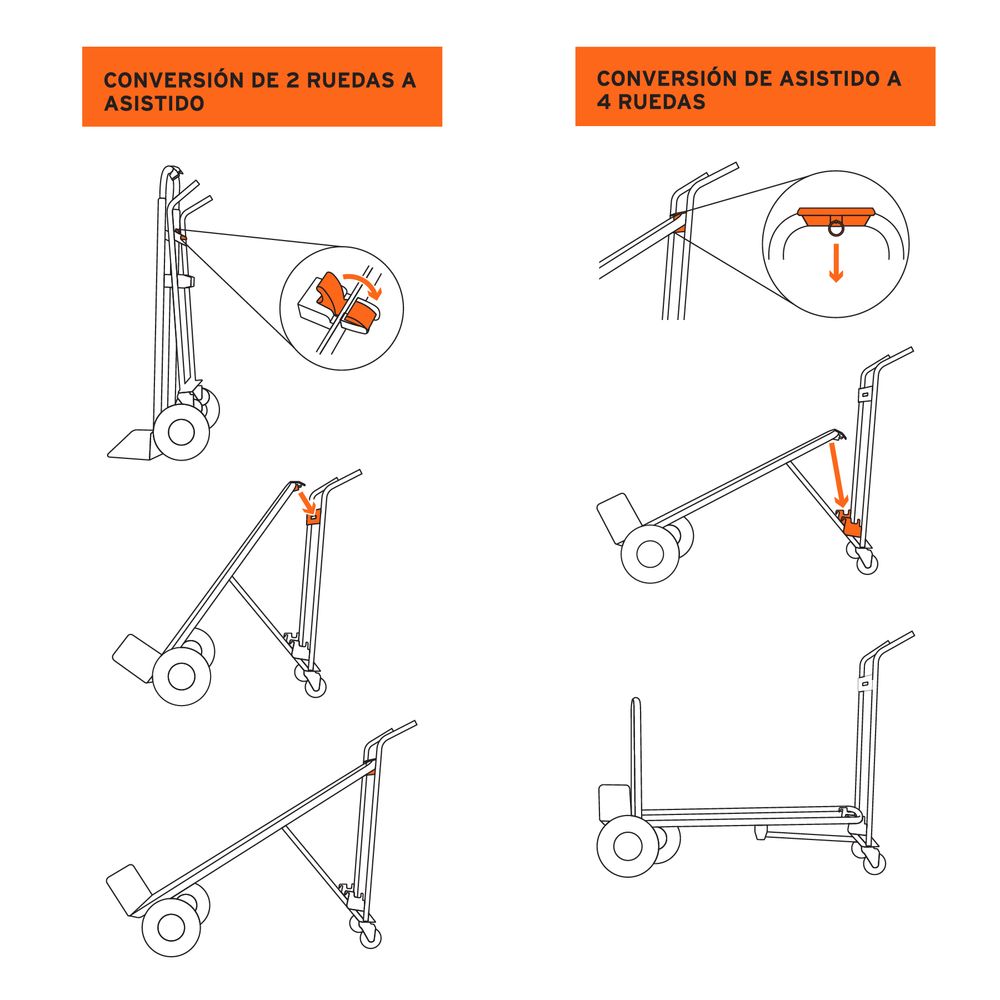 CONVERSIÓN DE 2 RUEDAS A ASISTIDO

CONVERSIÓN DE ASISTIDO A 4 RUEDAS