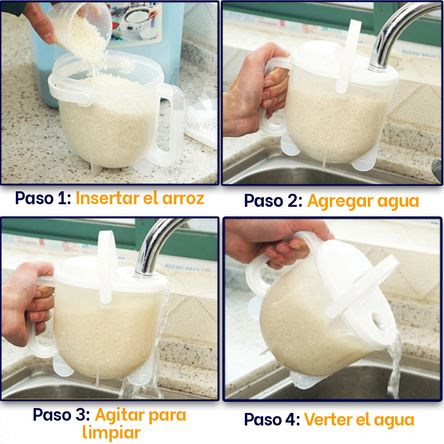 Paso 1: Insertar el arroz

Paso 2: Agregar agua

Paso 3: Agitar para limpiar

Paso 4: Verter el agua