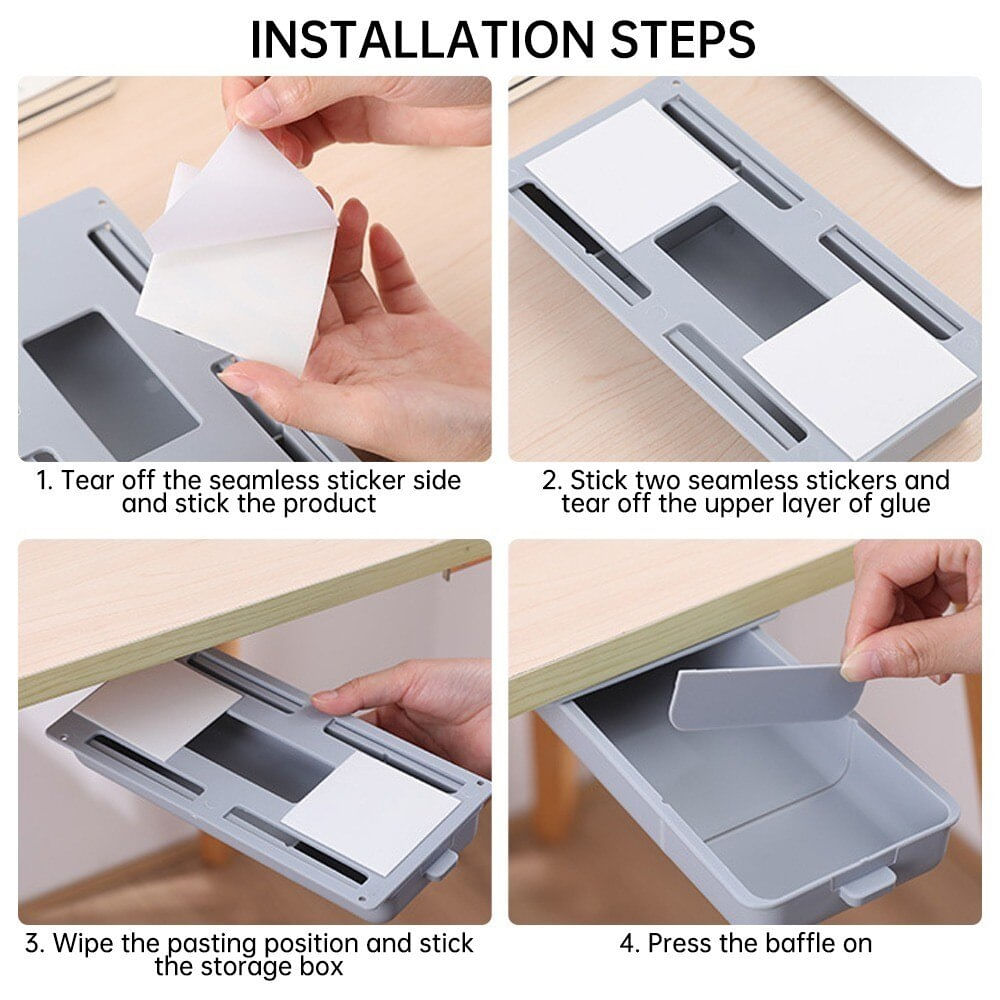 INSTALLATION STEPS

1. Tear off the seamless sticker side and stick the product

2. Stick two seamless stickers and tear off the upper layer of glue

3. Wipe the pasting position and stick the storage box

4. Press the baffle on