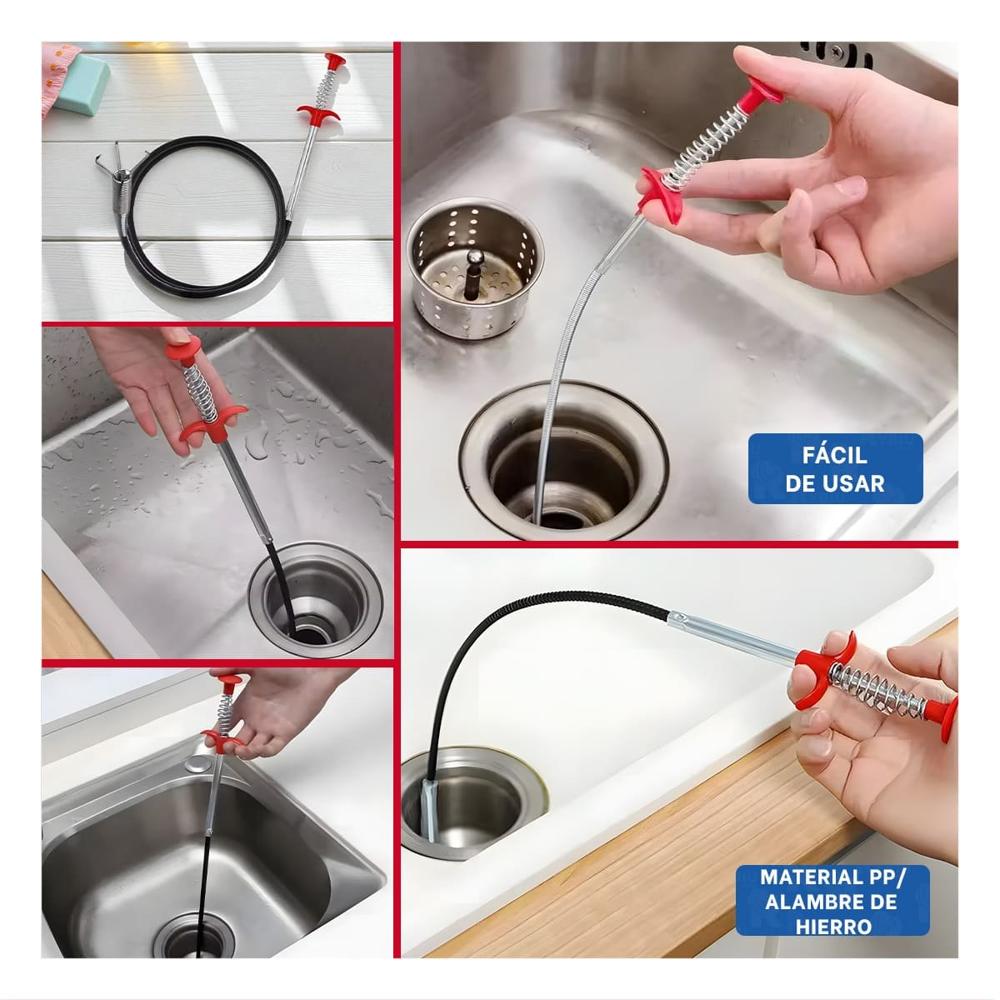 FÁCIL DE USAR

MATERIAL PP/ ALAMBRE DE HIERRO