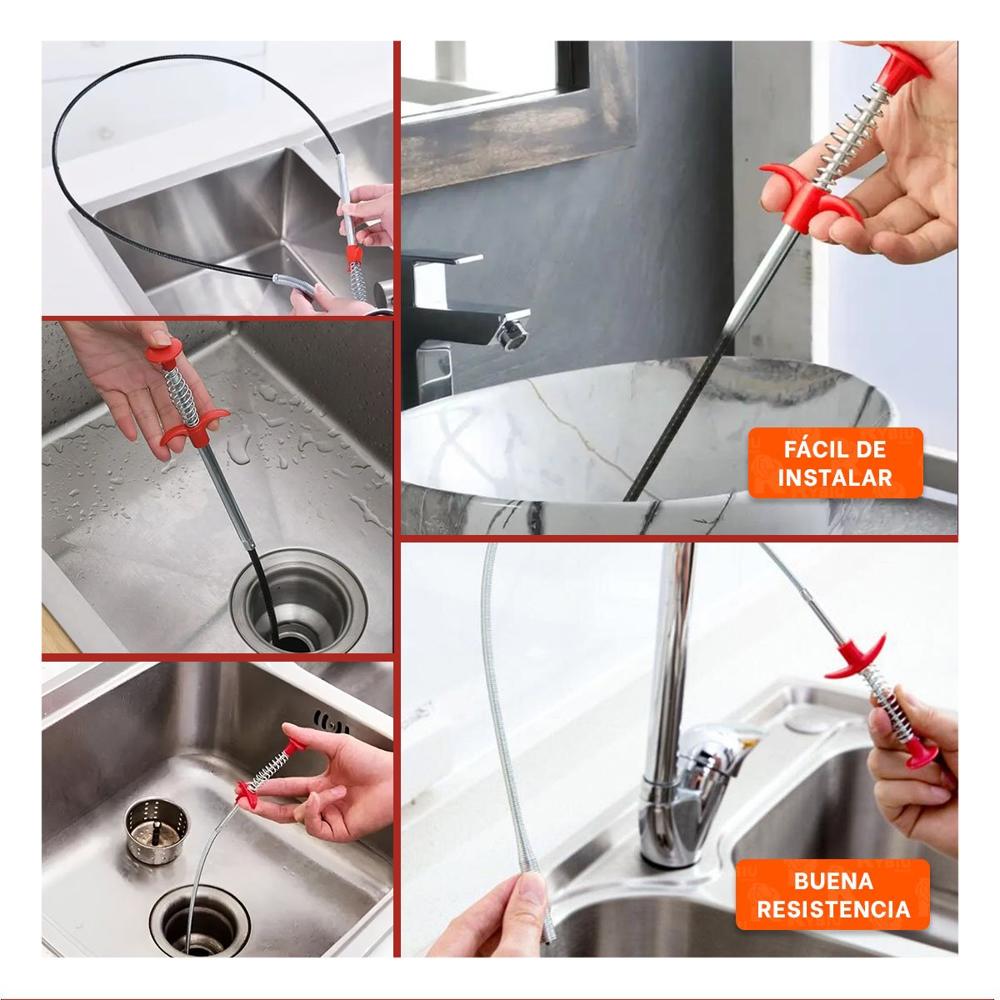 FÁCIL DE INSTALAR

BUENA RESISTENCIA