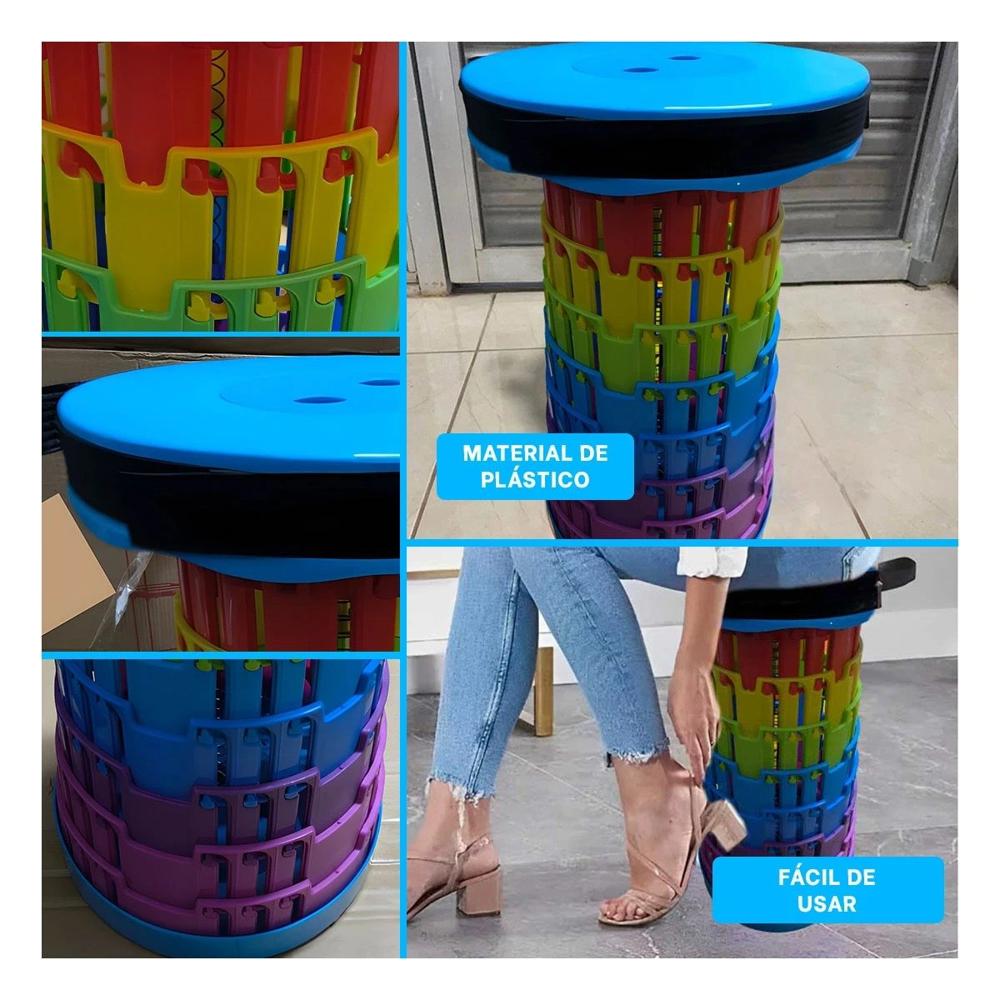 MATERIAL DE PLÁSTICO

FÁCIL DE USAR